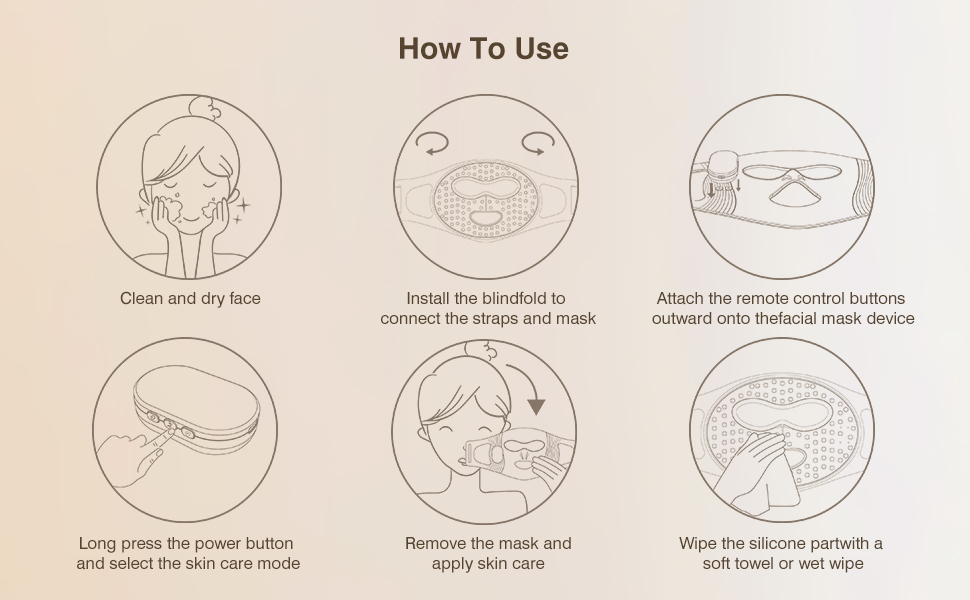 How To Use

Clean and dry face

Install the blindfold to connect the straps and mask

Attach the remote control buttons outward onto thefacial mask device

Long press the power button and select the skin care mode

Remove the mask and apply skin care

Wipe the silicone partwith a soft towel or wet wipe